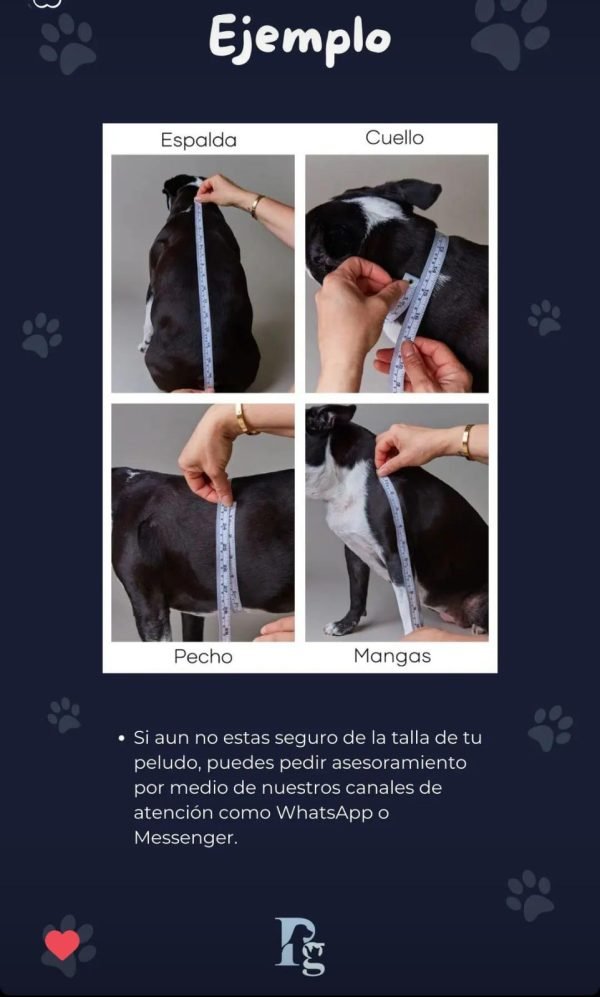 Ejemplo

Espalda

Cuello

Pecho

Mangas

• Si aun no estas seguro de la talla de tu peludo, puedes pedir asesoramiento por medio de nuestros canales de atención como WhatsApp o Messenger.

Pg